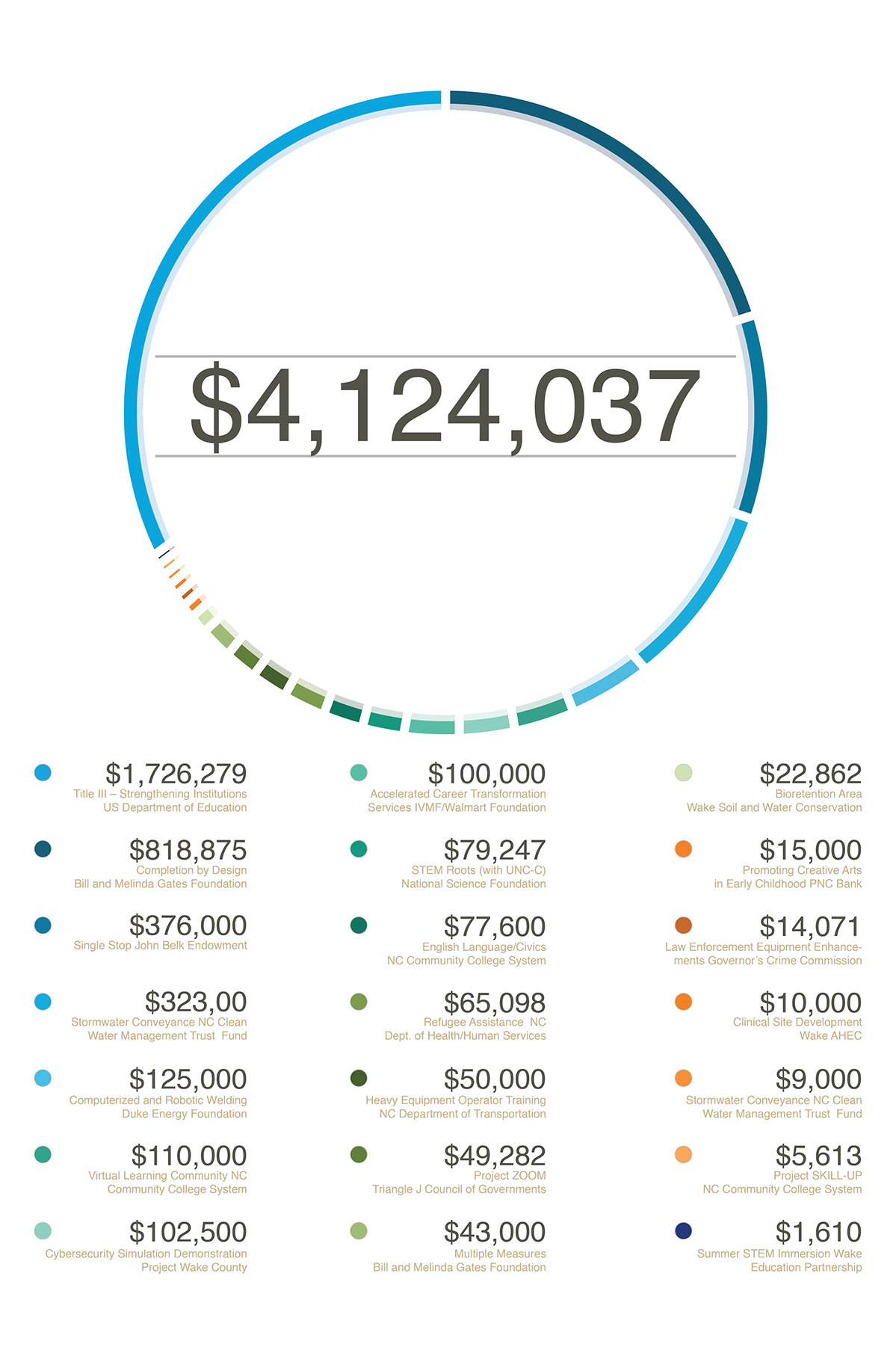 $4,124,037

$1,726,279
Title III – Strengthening Institutions US Department of Education

$818,875
Completion by Design Bill and Melinda Gates Foundation

$376,000
Single Stop John Belk Endowment

$323,00
Stormwater Conveyance NC Clean Water Management Trust Fund

$125,000
Computerized and Robotic Welding Duke Energy Foundation

$110,000
Virtual Learning Community NC Community College System

$102,500
Cybersecurity Simulation Demonstration Project Wake County

$100,000
Accelerated Career Transformation Services IVMF/Walmart Foundation

$79,247
STEM Roots (with UNC-C) National Science Foundation

$77,600
English Language/Civics NC Community College System

$65,098
Refugee Assistance NC Dept. of Health/Human Services

$50,000
Heavy Equipment Operator Training NC Department of Transportation

$49,282
Project ZOOM Triangle J Council of Governments

$43,000
Multiple Measures Bill and Melinda Gates Foundation

$22,862
Bioretention Area Wake Soil and Water Conservation

$15,000
Promoting Creative Arts in Early Childhood PNC Bank

$14,071
Law Enforcement Equipment Enhancements Governor's Crime Commission

$10,000
Clinical Site Development Wake AHEC

$9,000
Stormwater Conveyance NC Clean Water Management Trust Fund

$5,613
Project SKILL-UP NC Community College System

$1,610
Summer STEM Immersion Wake Education Partnership